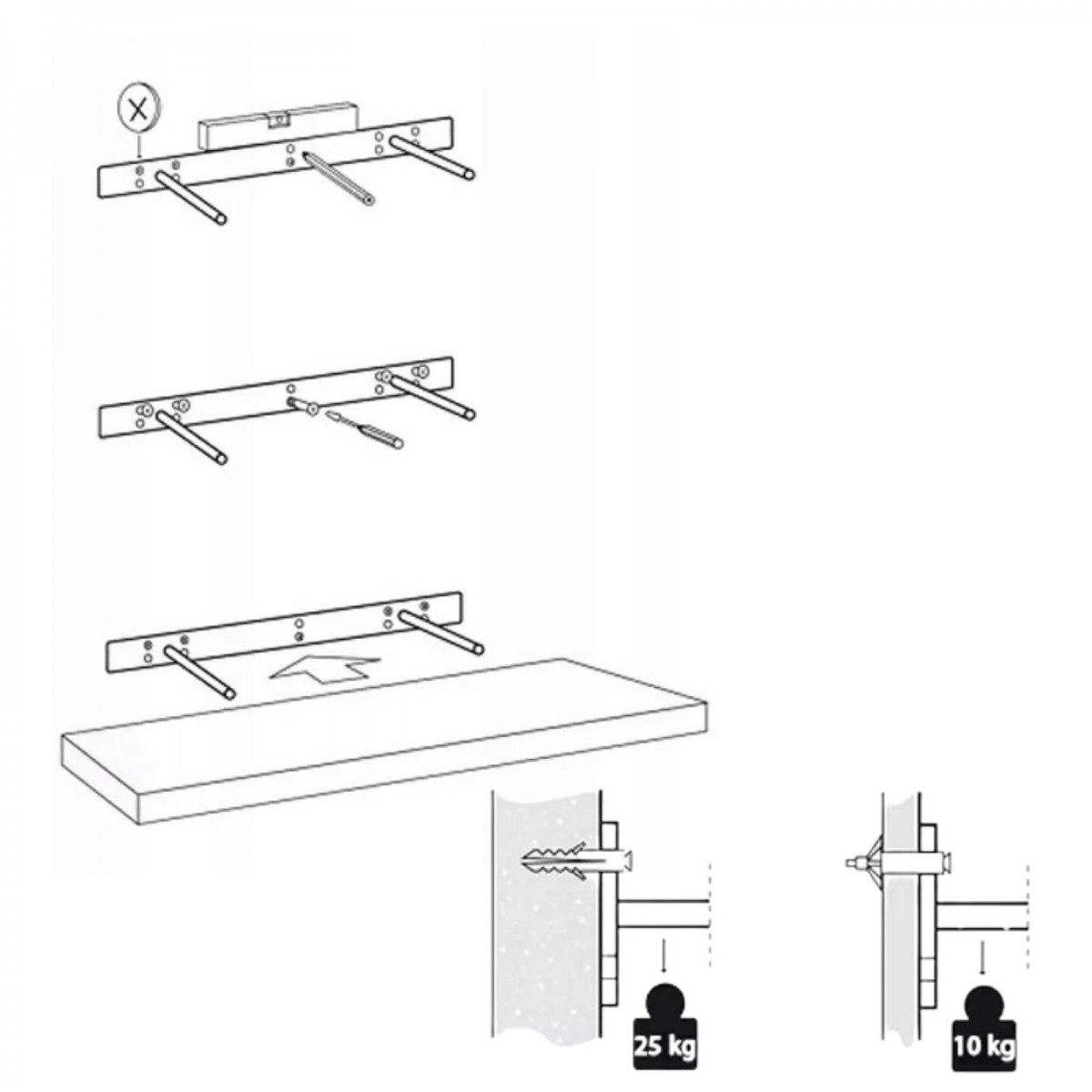 25 kg

10 kg